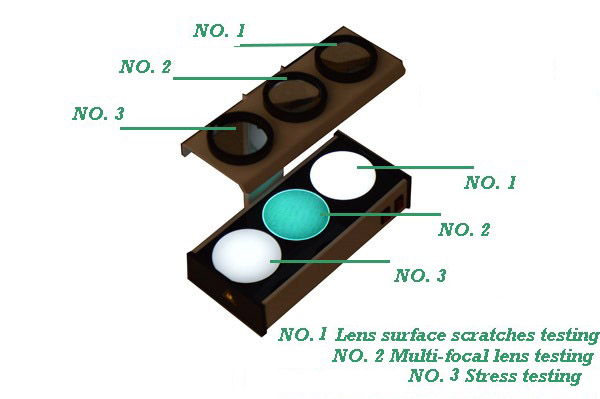 NO. 1
NO. 2
NO. 3
NO. 1
NO. 2
NO. 3

NO. 1 Lens surface scratches testing
NO. 2 Multi-focal lens testing
NO. 3 Stress testing